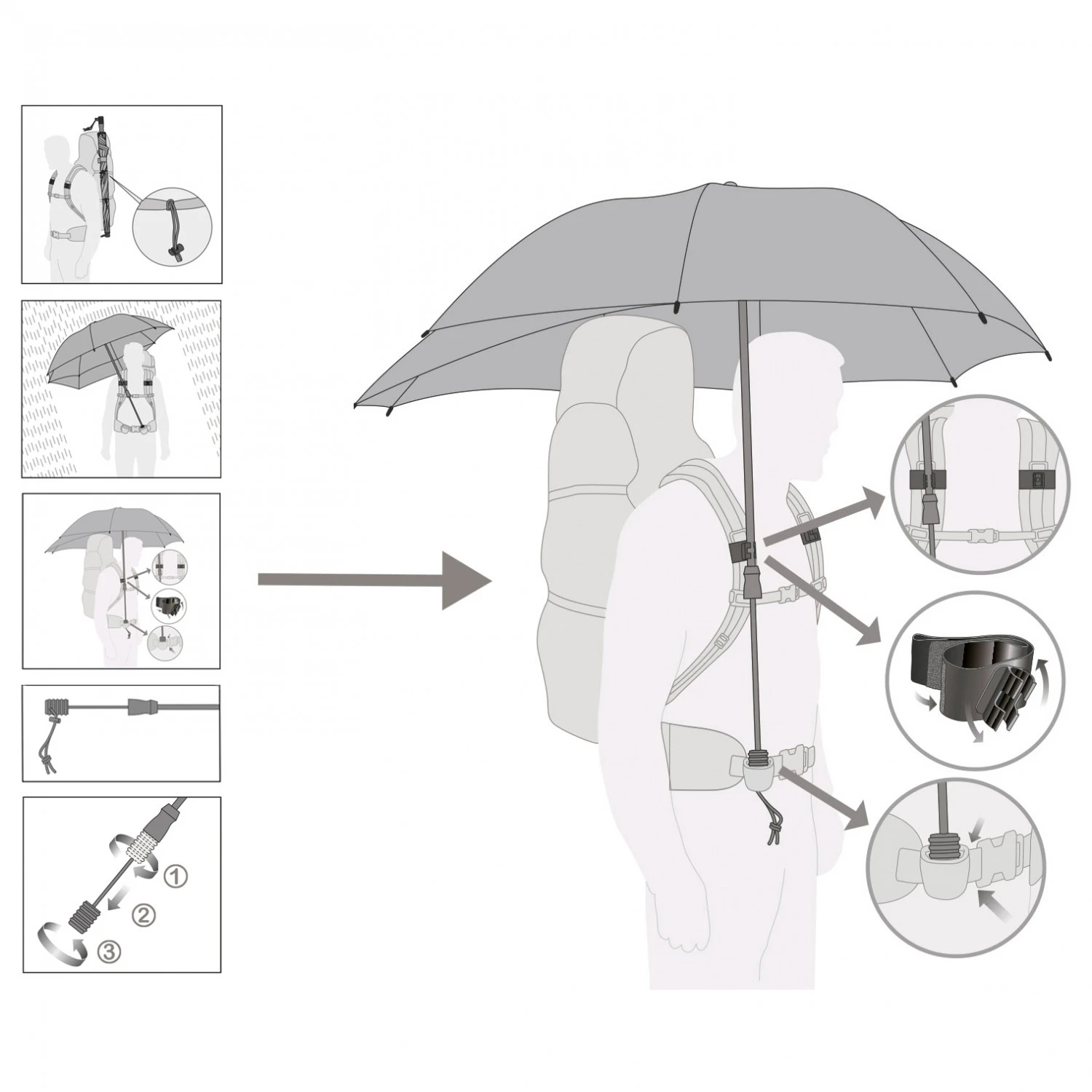 ①
②
③